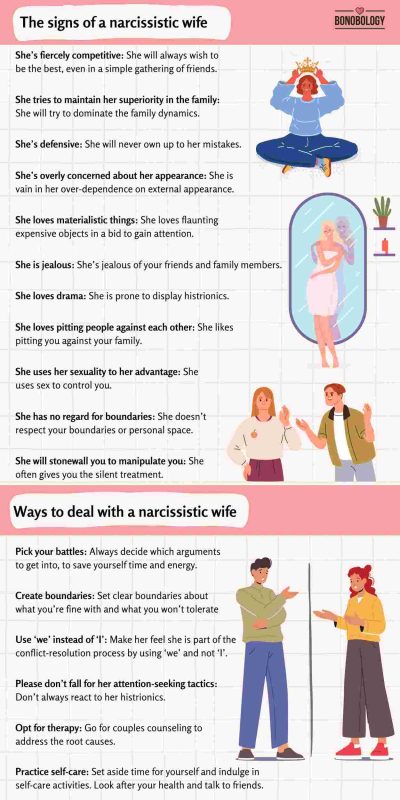 The signs of a narcissistic wife

BONOBOLOGY

She's fiercely competitive: She will always wish to be the best, even in a simple gathering of friends.

She tries to maintain her superiority in the family: She will try to dominate the family dynamics.

She's defensive: She will never own up to her mistakes.

She's overly concerned about her appearance: She is vain in her over-dependence on external appearance.

She loves materialistic things: She loves flaunting expensive objects in a bid to gain attention.

She is jealous: She's jealous of your friends and family members.

She loves drama: She is prone to display histrionics.

She loves pitting people against each other: She likes pitting you against your family.

She uses her sexuality to her advantage: She uses sex to control you.

She has no regard for boundaries: She doesn't respect your boundaries or personal space.

She will stonewall you to manipulate you: She often gives you the silent treatment.

Ways to deal with a narcissistic wife

Pick your battles: Always decide which arguments to get into, to save yourself time and energy.

Create boundaries: Set clear boundaries about what you're fine with and what you won't tolerate

Use 'we' instead of 'I': Make her feel she is part of the conflict-resolution process by using 'we' and not 'I'.

Please don't fall for her attention-seeking tactics: Don't always react to her histrionics.

Opt for therapy: Go for couples counseling to address the root causes.

Practice self-care: Set aside time for yourself and indulge in self-care activities. Look after your health and talk to friends.