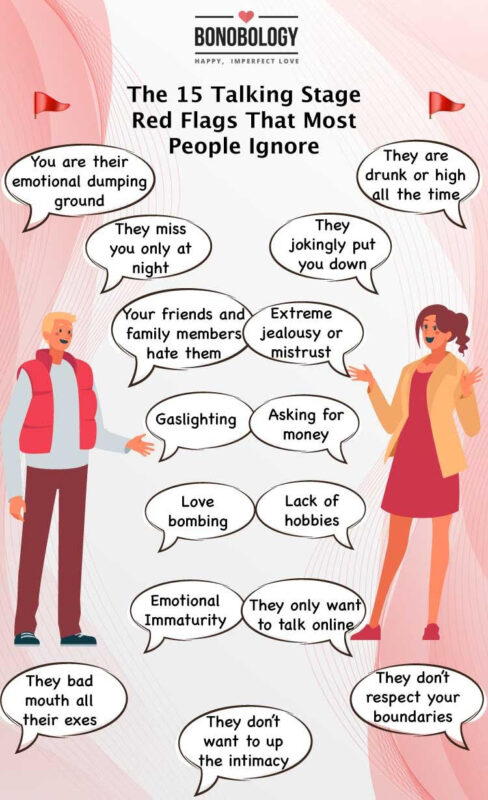 BONOBOLOGY

HAPPY, IMPERFECT LOVE

The 15 Talking Stage Red Flags That Most People Ignore

You are their emotional dumping ground

They are drunk or high all the time

They miss you only at night

They jokingly put you down

Your friends and family members hate them

Extreme jealousy or mistrust

Gaslighting

Asking for money

Love bombing

Lack of hobbies

Emotional Immaturity

They only want to talk online

They bad mouth all their exes

They don't respect your boundaries

They don't want to up the intimacy