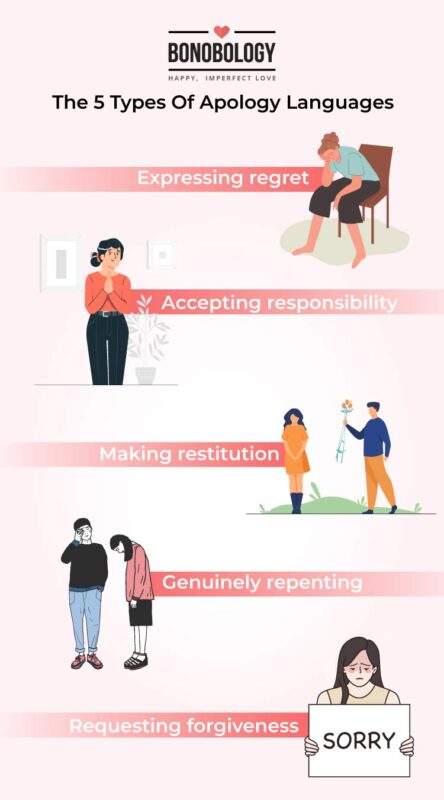 BONOBOLOGY
HAPPY, IMPERFECT LOVE

The 5 Types Of Apology Languages

Expressing regret

Accepting responsibility

Making restitution

Genuinely repenting

Requesting forgiveness

SORRY