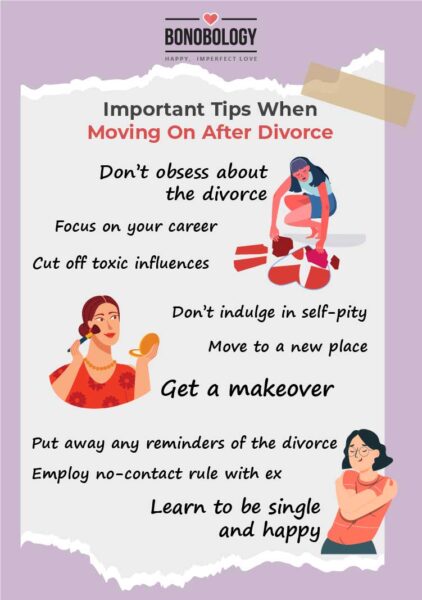 BONOBOLOGY
HAPPY, IMPERFECT LOVE

Important Tips When
Moving On After Divorce

Don't obsess about the divorce

Focus on your career

Cut off toxic influences

Don't indulge in self-pity

Move to a new place

Get a makeover

Put away any reminders of the divorce

Employ no-contact rule with ex

Learn to be single and happy